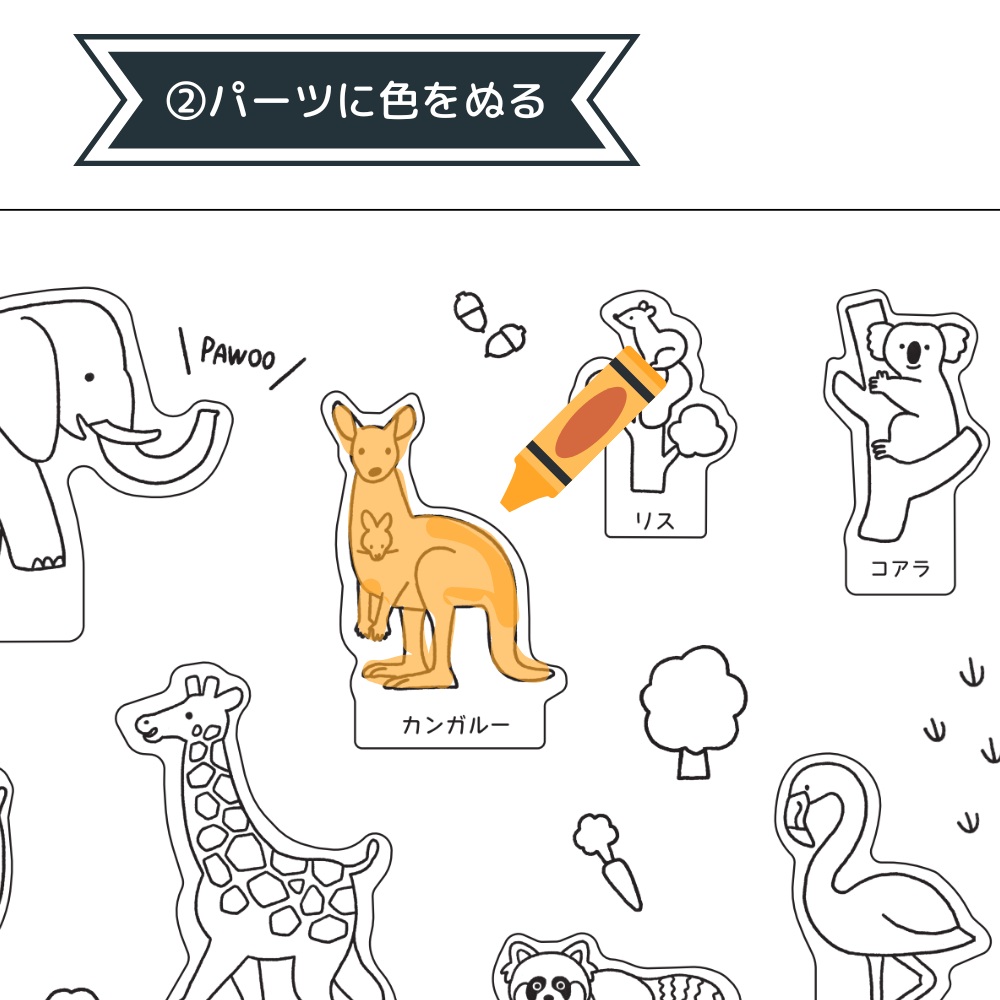 ②パーツに色をぬる

PAWOO

リス

コアラ

カンガルー